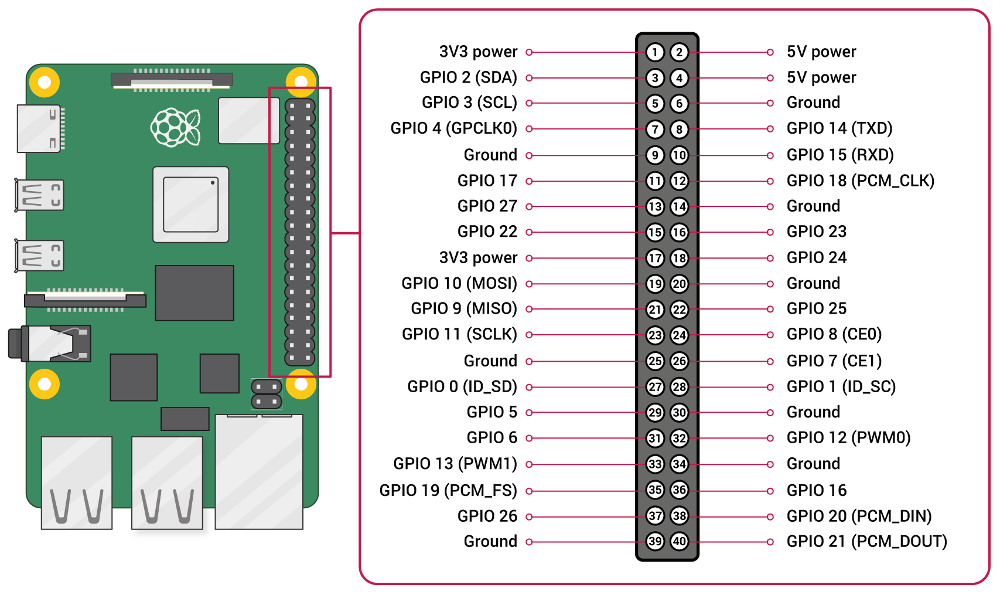 3V3 power 1 2 5V power
GPIO 2 (SDA) 3 4 5V power
GPIO 3 (SCL) 5 6 Ground
GPIO 4 (GPCLK0) 7 8 GPIO 14 (TXD)
Ground 9 10 GPIO 15 (RXD)
GPIO 17 11 12 GPIO 18 (PCM_CLK)
GPIO 27 13 14 Ground
GPIO 22 15 16 GPIO 23
3V3 power 17 18 GPIO 24
GPIO 10 (MOSI) 19 20 Ground
GPIO 9 (MISO) 21 22 GPIO 25
GPIO 11 (SCLK) 23 24 GPIO 8 (CE0)
Ground 25 26 GPIO 7 (CE1)
GPIO 0 (ID_SD) 27 28 GPIO 1 (ID_SC)
GPIO 5 29 30 Ground
GPIO 6 31 32 GPIO 12 (PWM0)
GPIO 13 (PWM1) 33 34 Ground
GPIO 19 (PCM_FS) 35 36 GPIO 16
GPIO 26 37 38 GPIO 20 (PCM_DIN)
Ground 39 40 GPIO 21 (PCM_DOUT)