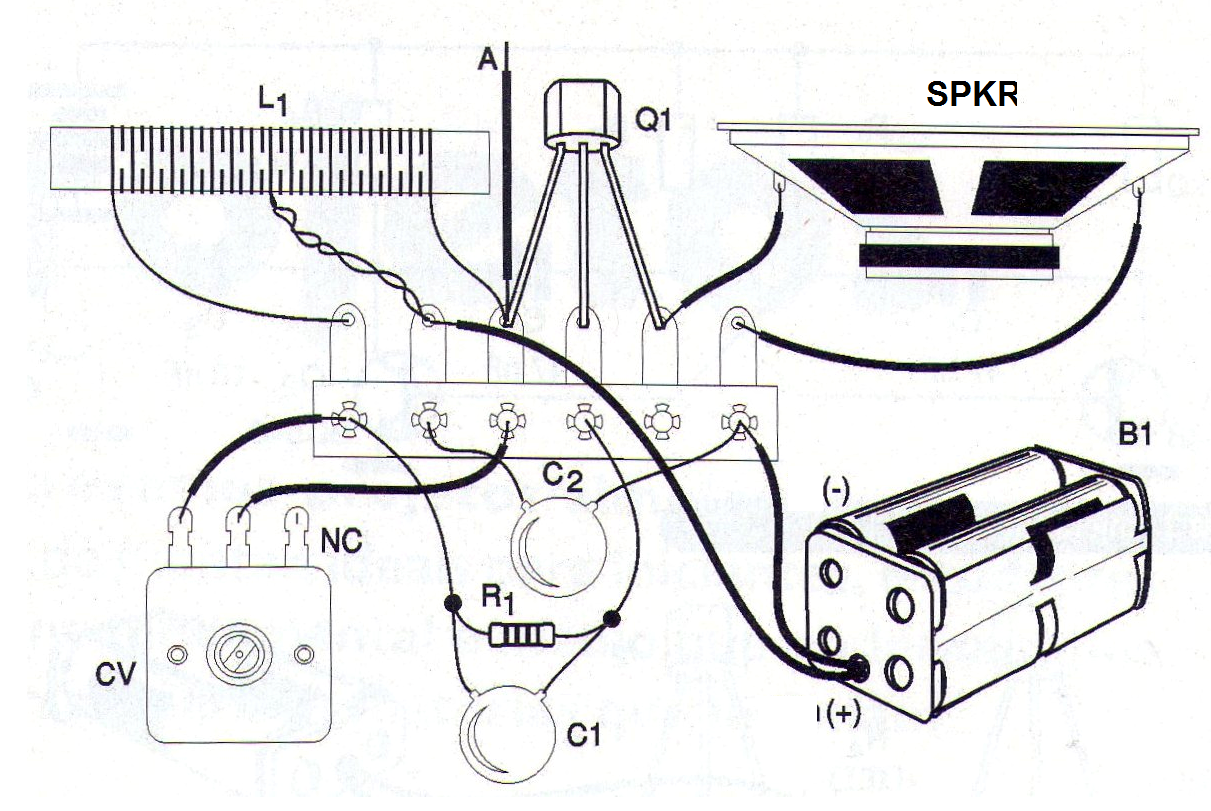 A
$L_1$
Q1
SPKR
$C_2$
B1
(-)
NC
$R_1$
CV
C1
(+)